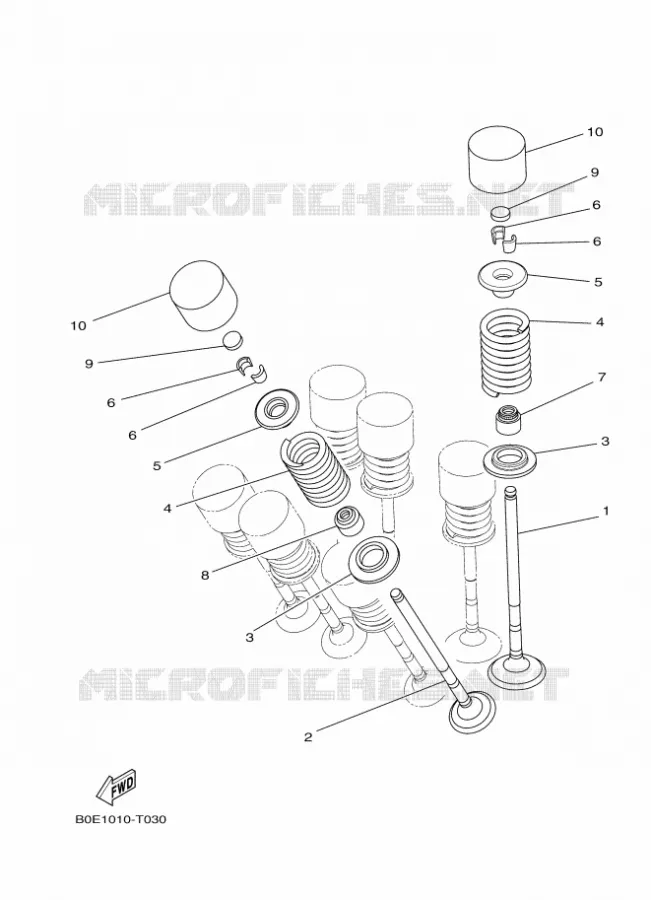 MICROFICHES.NET

10
9
6
6
5
4
7
3
1

10
9
6
6
5
4
8
3
2

MICROFICHES.NET

FWD

B0E1010-T030